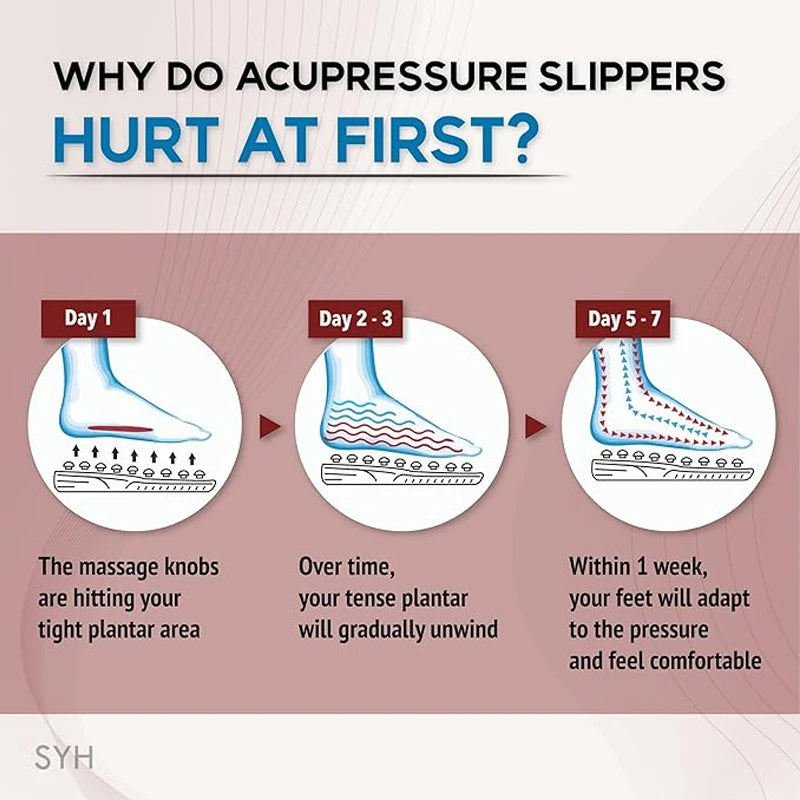 WHY DO ACUPRESSURE SLIPPERS
HURT AT FIRST?

Day 1

The massage knobs are hitting your tight plantar area

Day 2 - 3

Over time, your tense plantar will gradually unwind

Day 5 - 7

Within 1 week, your feet will adapt to the pressure and feel comfortable

SYH